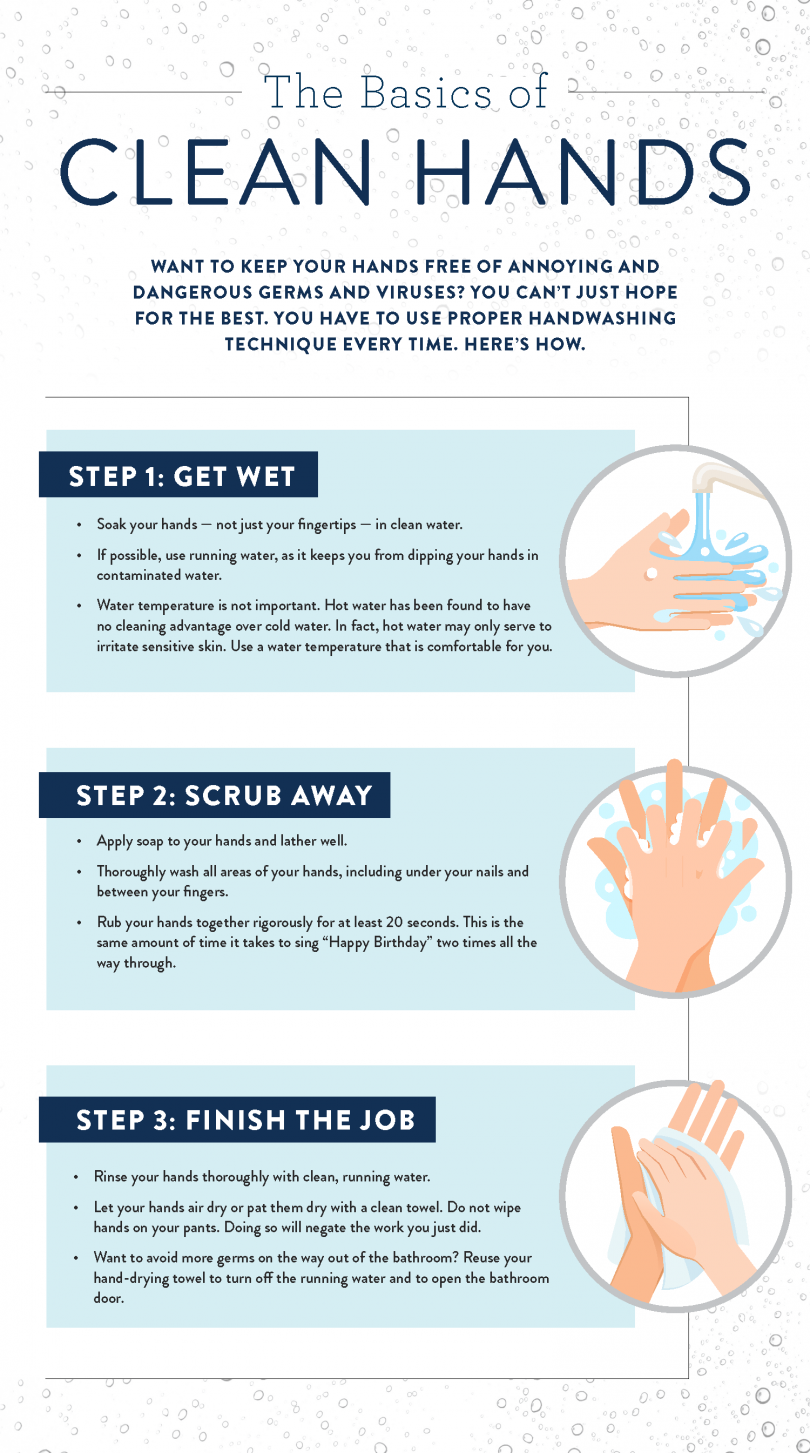 The Basics of

CLEAN HANDS

WANT TO KEEP YOUR HANDS FREE OF ANNOYING AND DANGEROUS GERMS AND VIRUSES? YOU CAN'T JUST HOPE FOR THE BEST. YOU HAVE TO USE PROPER HANDWASHING TECHNIQUE EVERY TIME. HERE'S HOW.

STEP 1: GET WET

• Soak your hands — not just your fingertips — in clean water.

• If possible, use running water, as it keeps you from dipping your hands in contaminated water.

• Water temperature is not important. Hot water has been found to have no cleaning advantage over cold water. In fact, hot water may only serve to irritate sensitive skin. Use a water temperature that is comfortable for you.

STEP 2: SCRUB AWAY

• Apply soap to your hands and lather well.

• Thoroughly wash all areas of your hands, including under your nails and between your fingers.

• Rub your hands together rigorously for at least 20 seconds. This is the same amount of time it takes to sing "Happy Birthday" two times all the way through.

STEP 3: FINISH THE JOB

• Rinse your hands thoroughly with clean, running water.

• Let your hands air dry or pat them dry with a clean towel. Do not wipe hands on your pants. Doing so will negate the work you just did.

• Want to avoid more germs on the way out of the bathroom? Reuse your hand-drying towel to turn off the running water and to open the bathroom door.